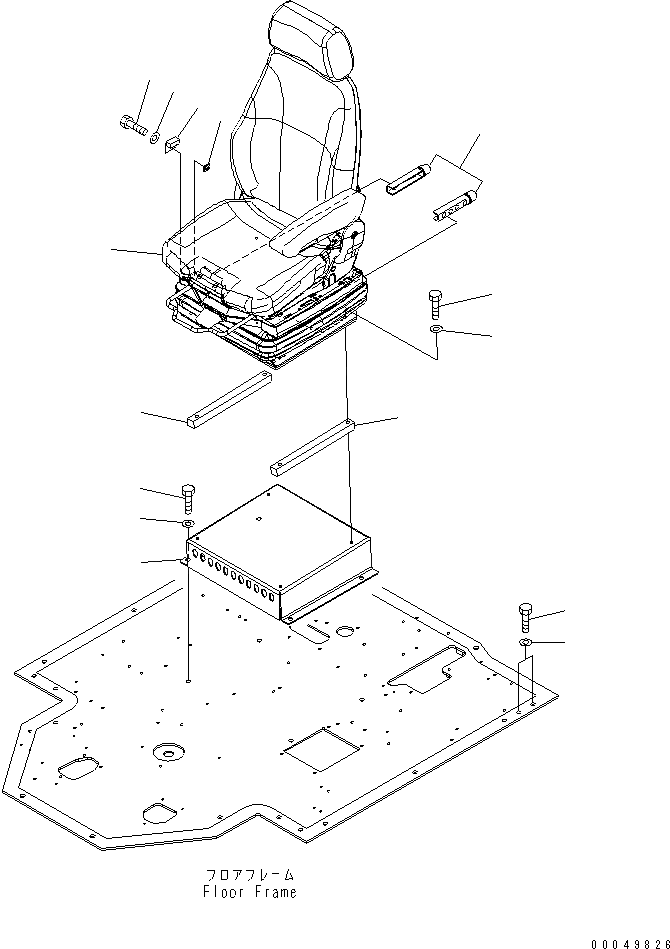 フロアフレーム
Floor Frame

00049826