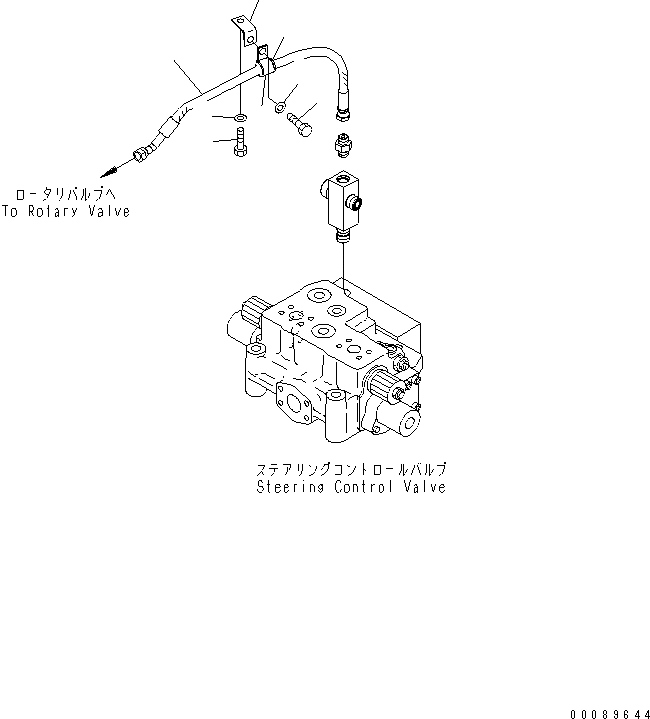 ロータリバルブへ
To Rotary Valve

ステアリングコントロールバルブ
Steering Control Valve

00089644