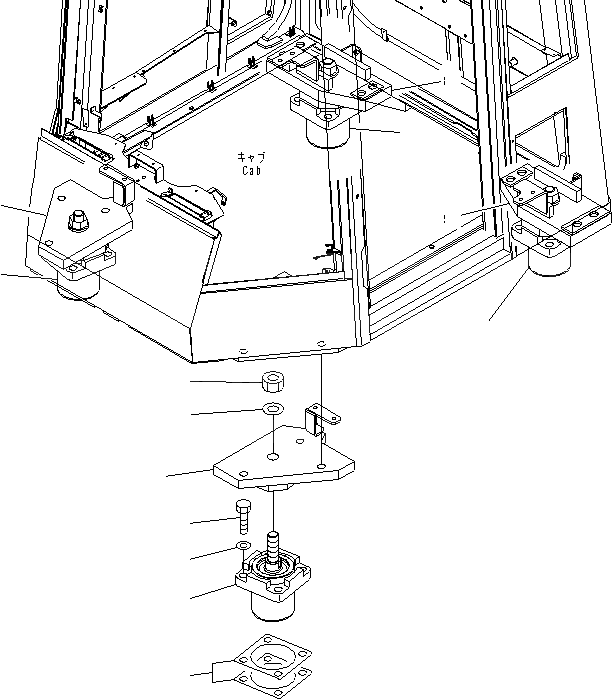 キャブ
Cab