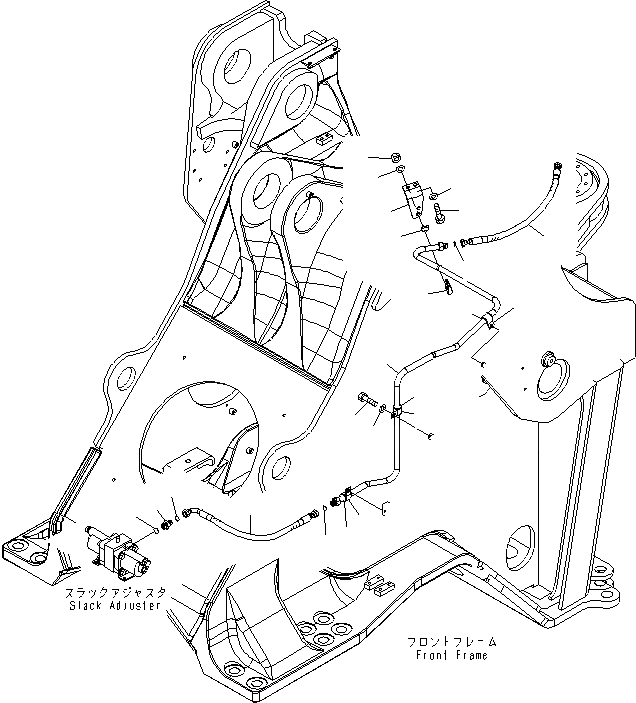 スラックアジャスタ
Slack Adjuster

フロントフレーム
Front Frame