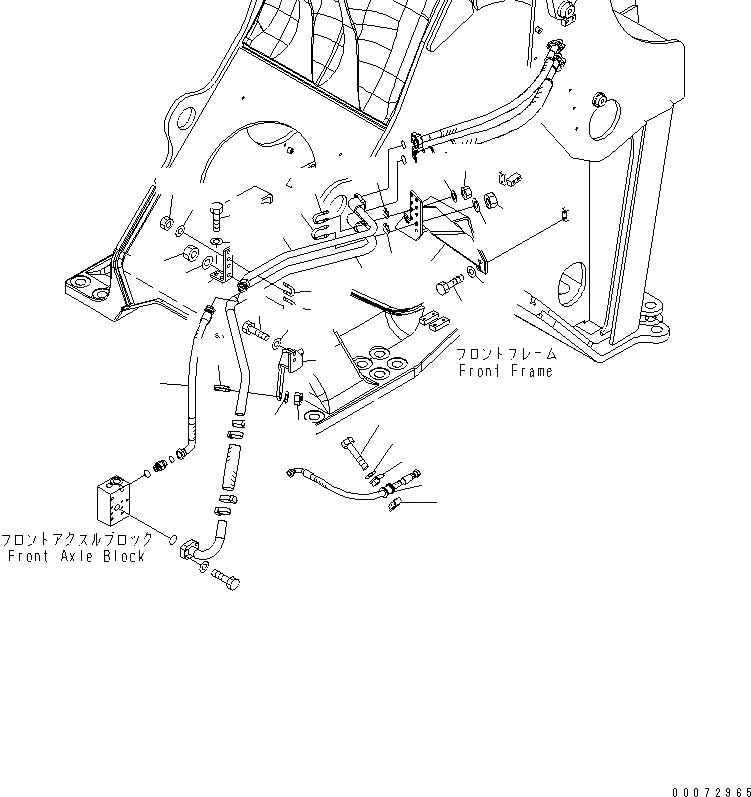 フロントフレーム
Front Frame

フロントアクスルブロック
Front Axle Block

00072965