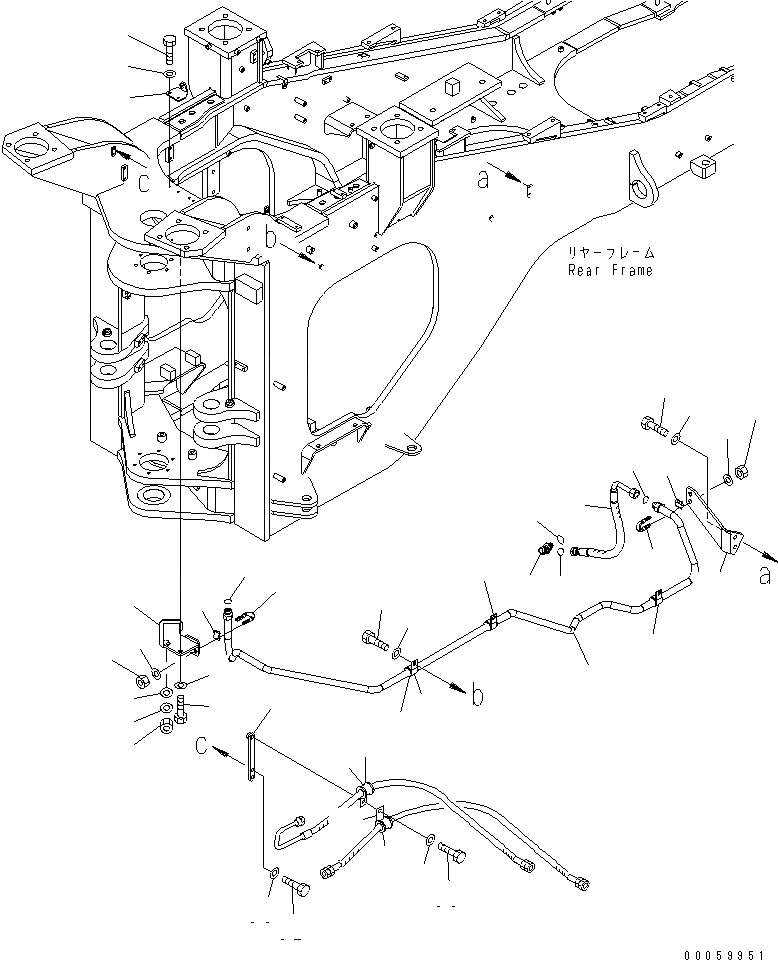 c
a
b
リヤーフレーム
Rear Frame
a
b
c
00059951