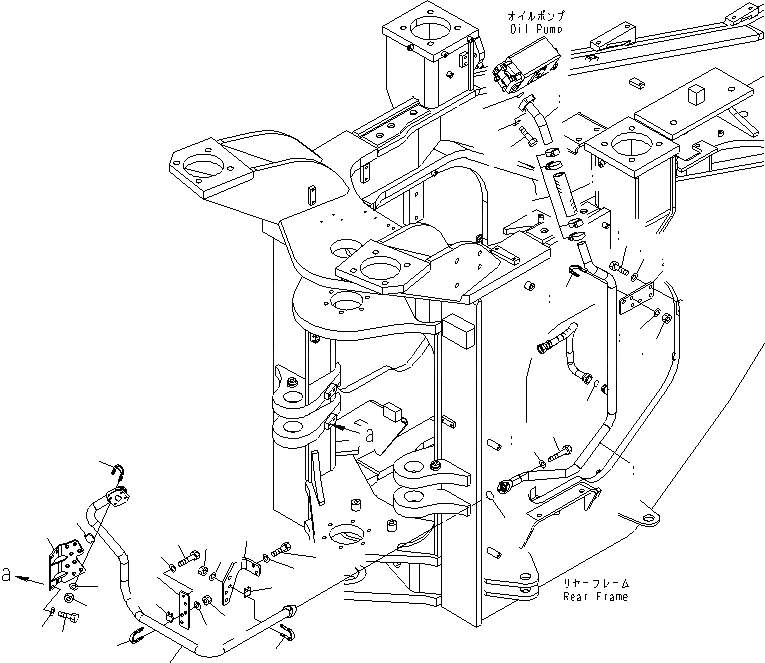 オイルポンプ
Oil Pump

a

a

リヤーフレーム
Rear Frame