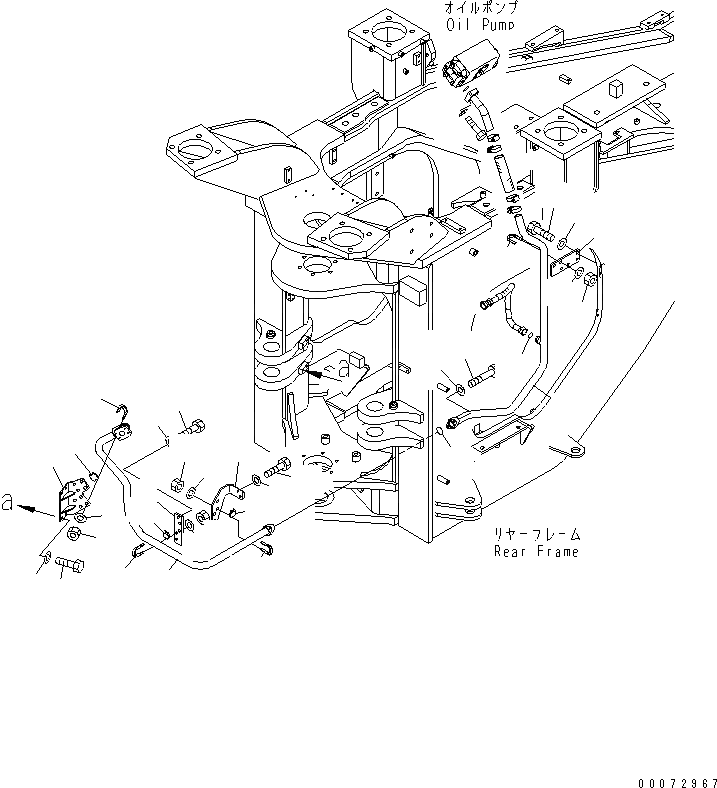 オイルポンプ
Oil Pump

a

リヤーフレーム
Rear Frame

00072967