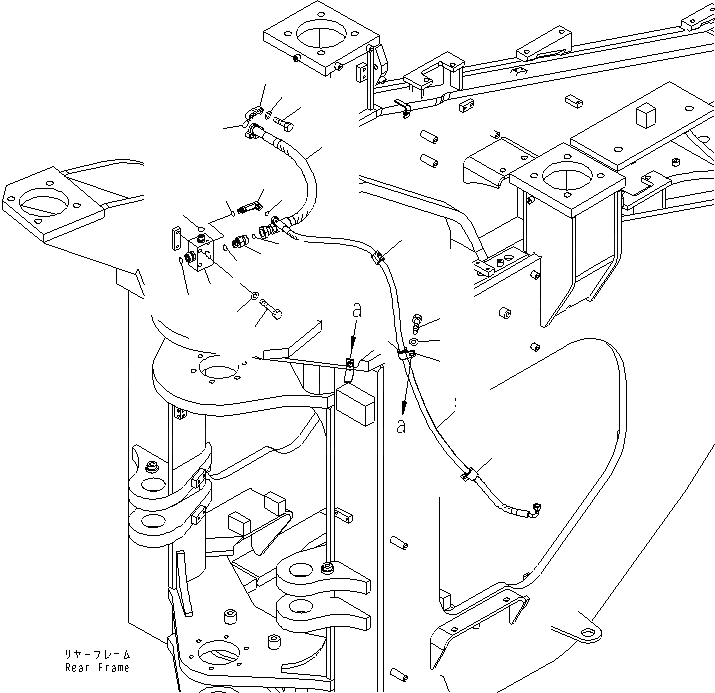 a

a

リヤーフレーム
Rear Frame