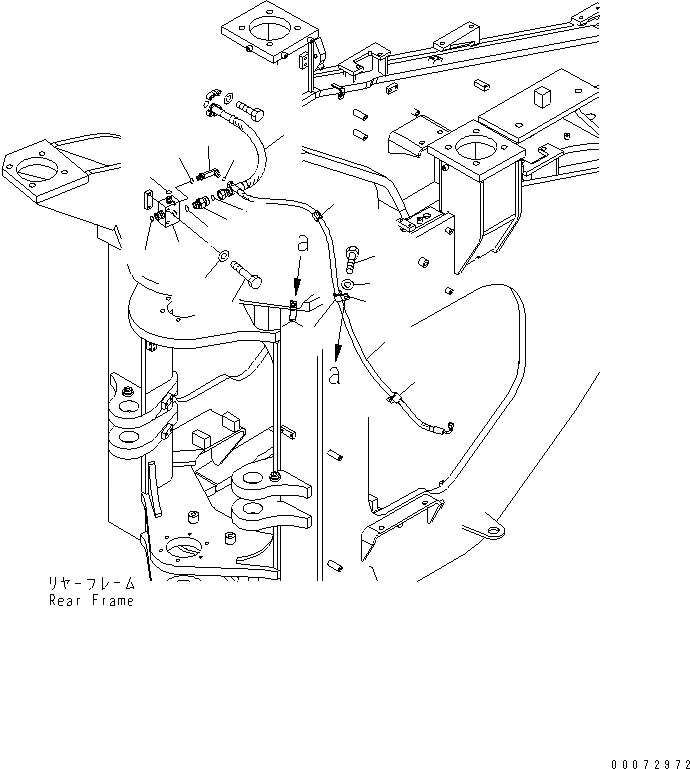 a

a

リヤーフレーム
Rear Frame

00072972