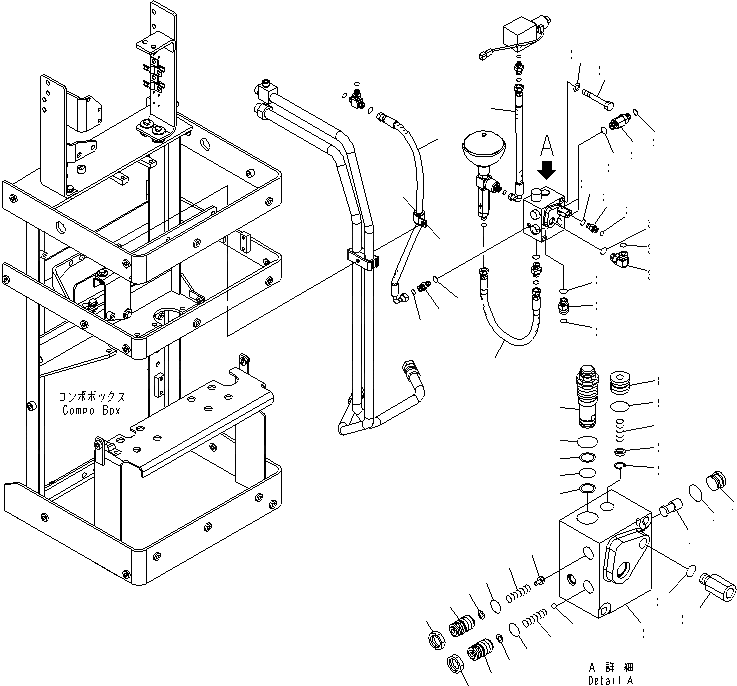 A

コンポボックス
Compo Box

A 詳細
Detail A