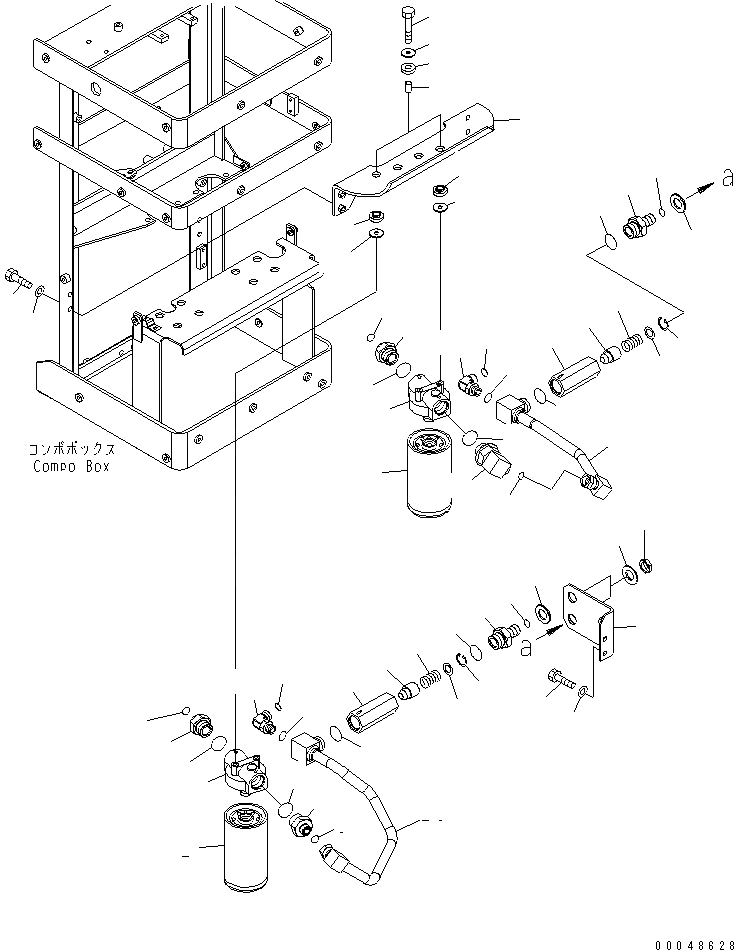 a

コンポボックス
Compo Box

a

00048628