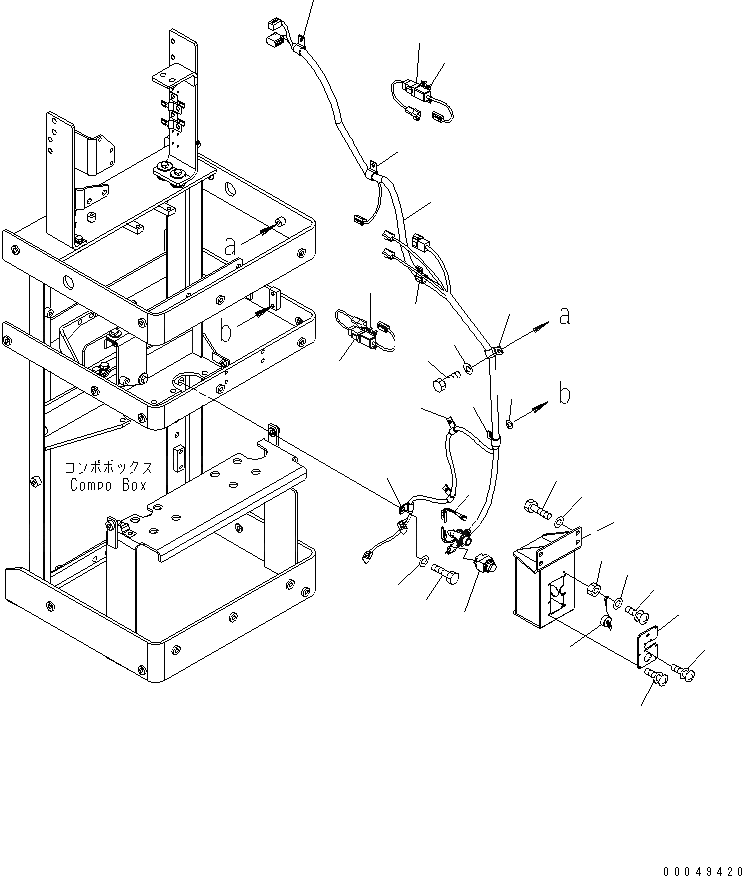 a
b
a
b
コンポボックス
Compo Box
00049420