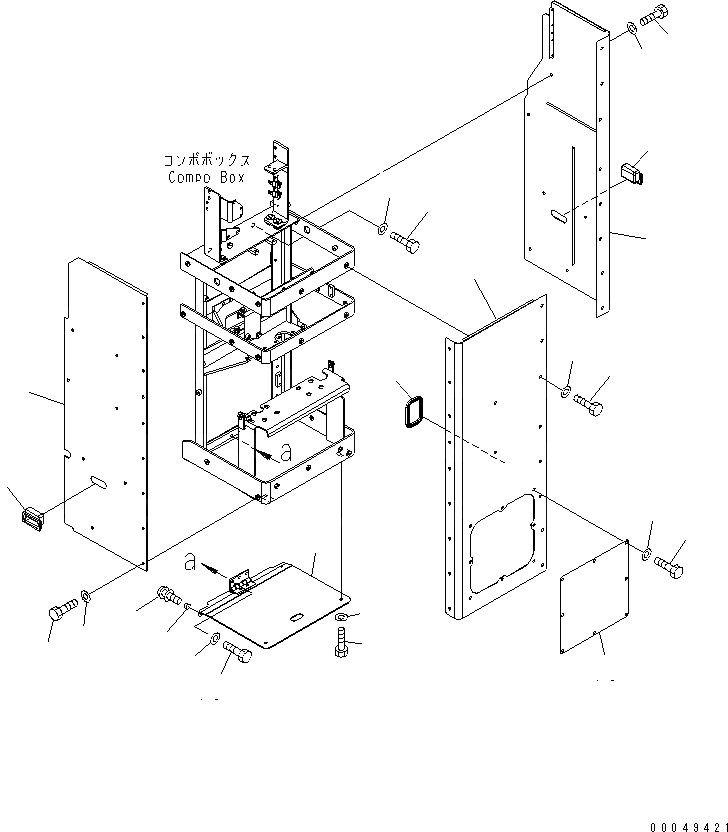 コンポボックス
Compo Box

a

a

00049421