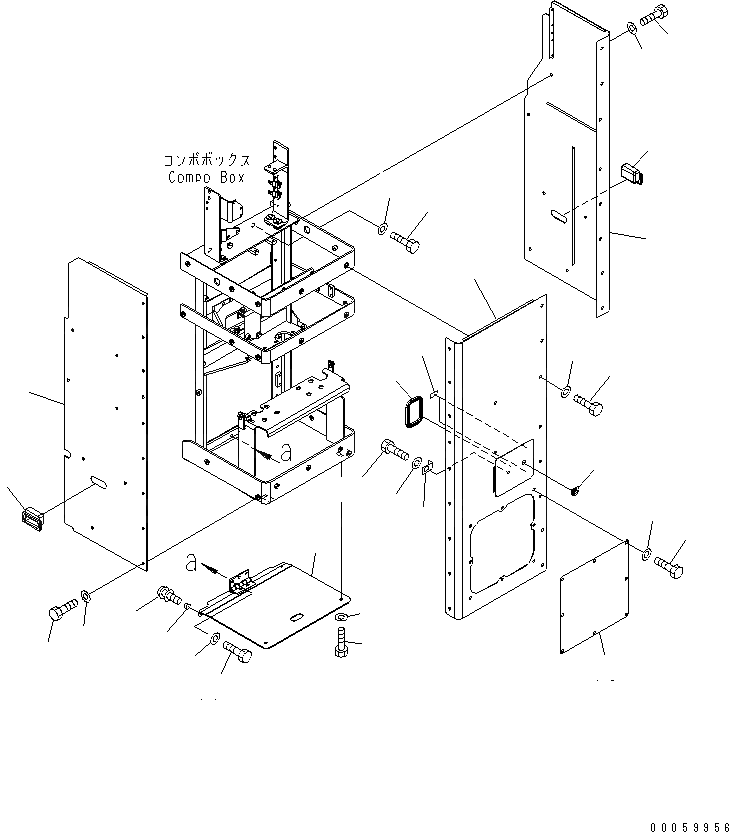 コンポボックス
Compo Box

a

a

00059956