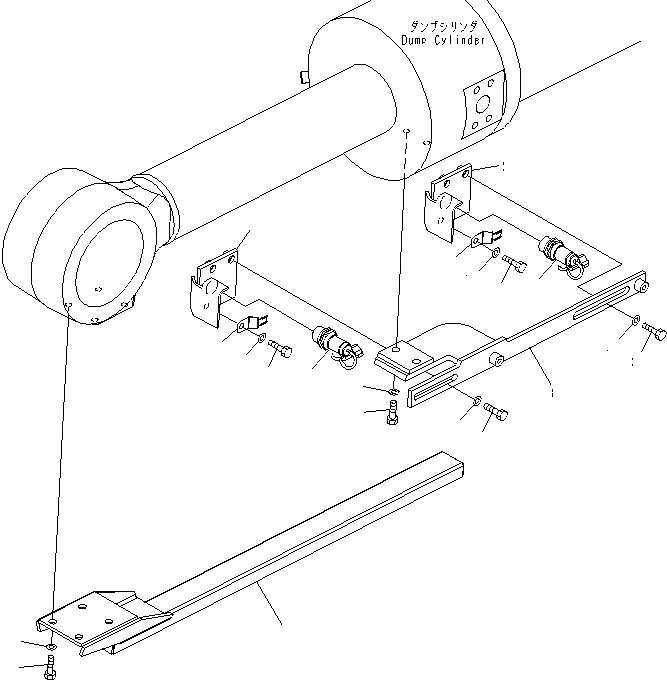 ダンプシリンダ
Dump Cylinder