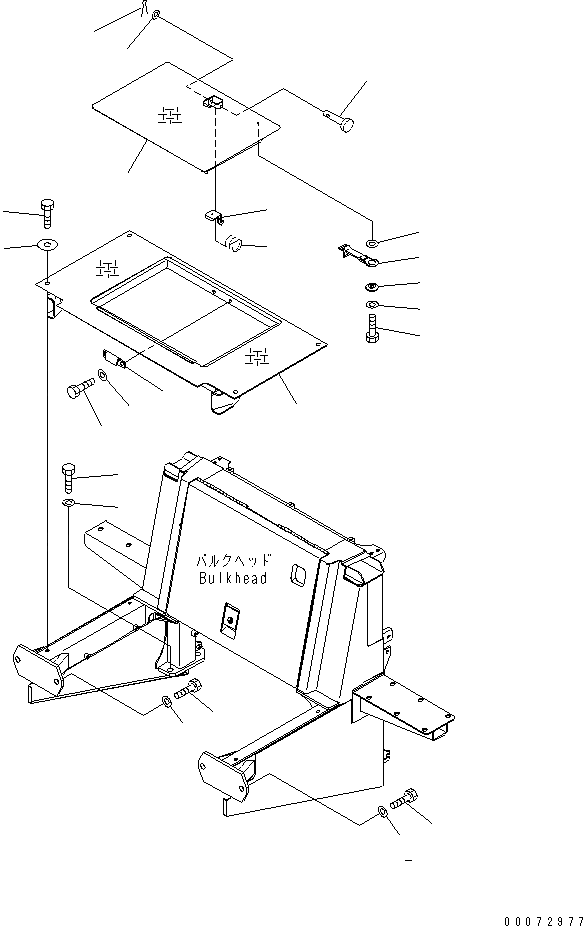 バルクヘッド
Bulkhead

00072977