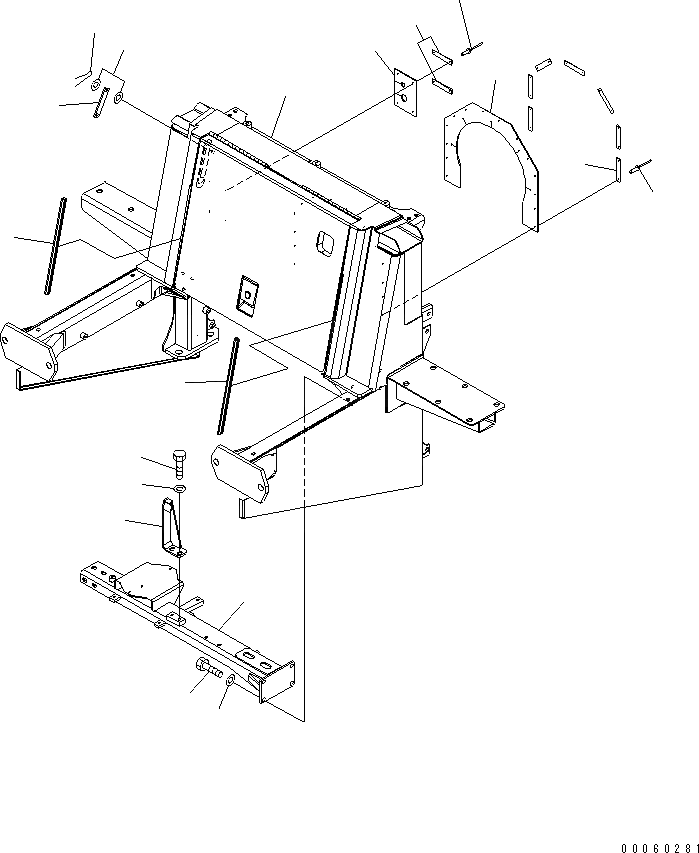 00060281