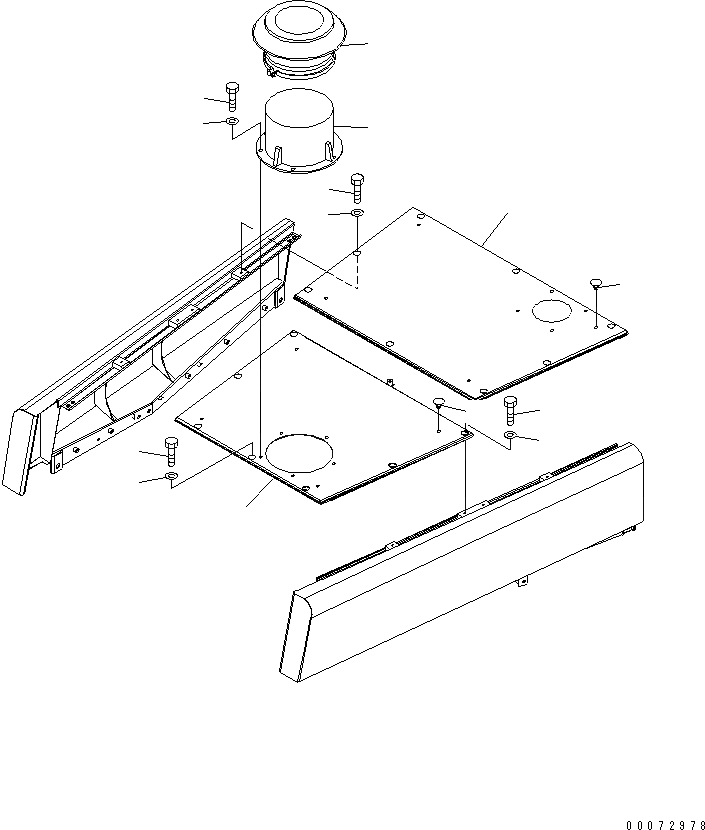 00072978