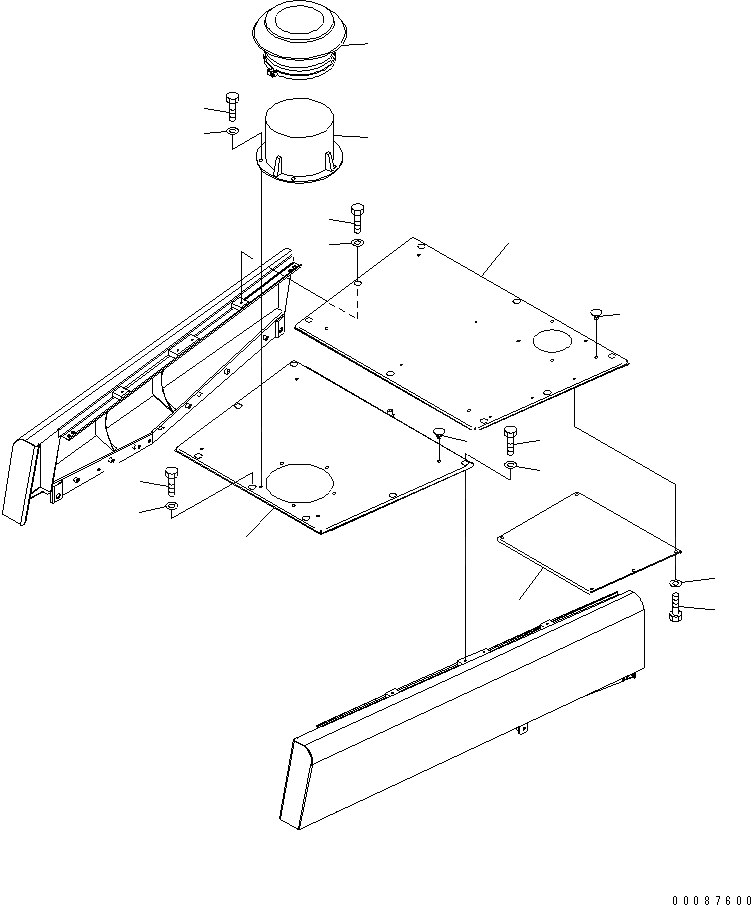 00087600