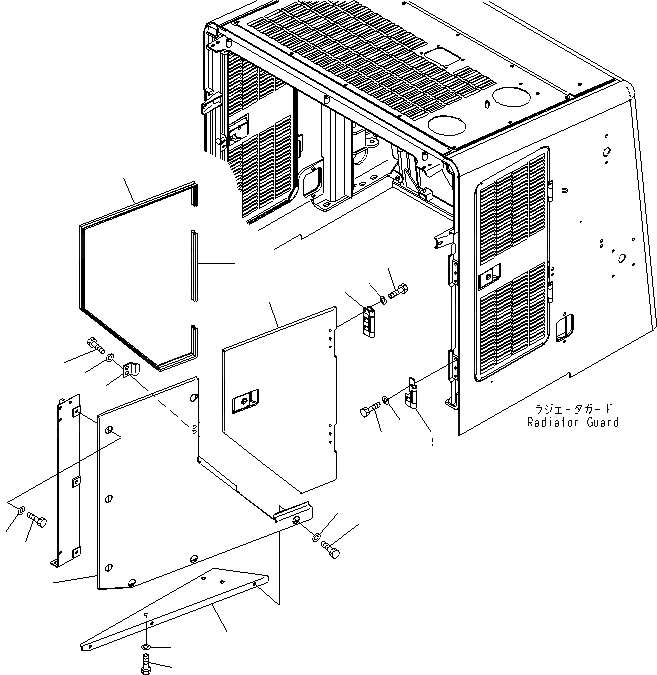 ラジエータガード
Radiator Guard