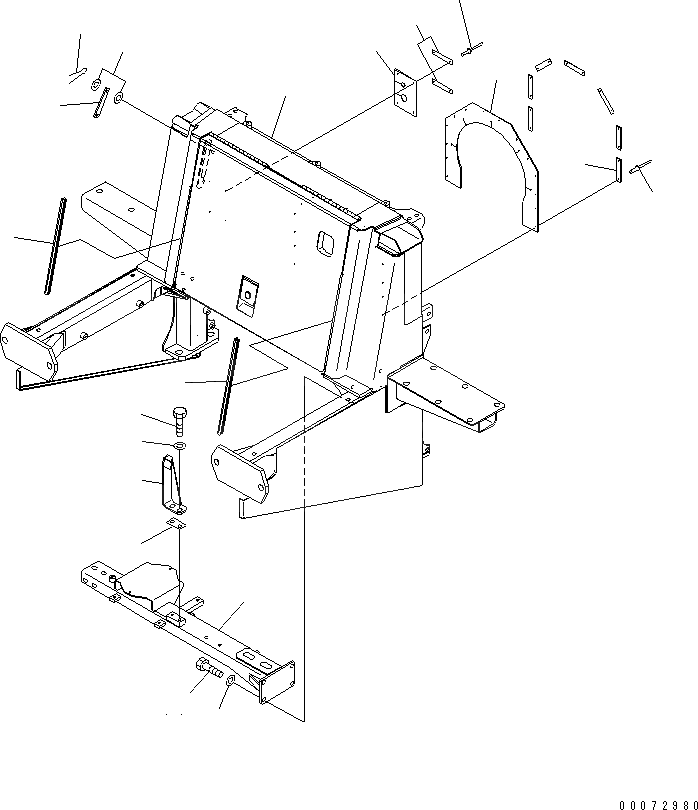 00072980