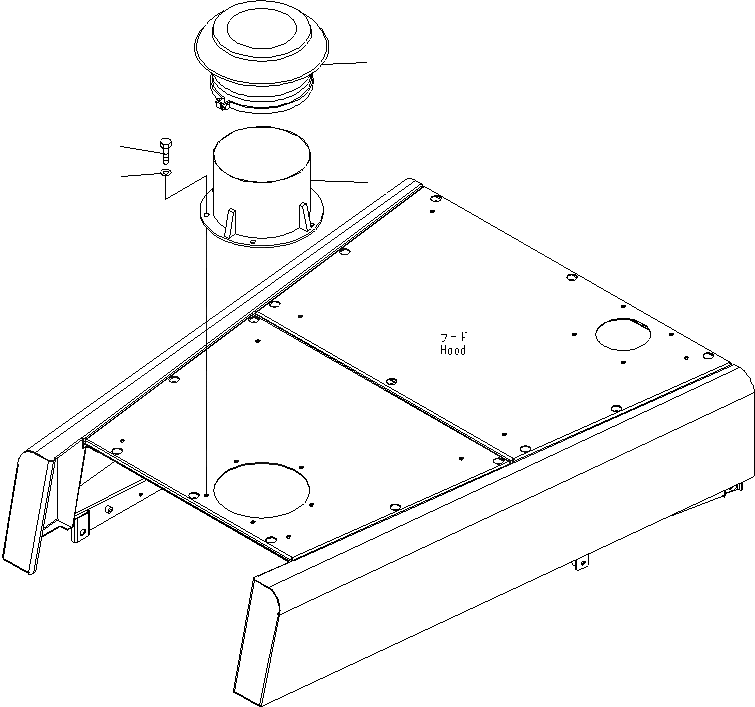 フード
Hood