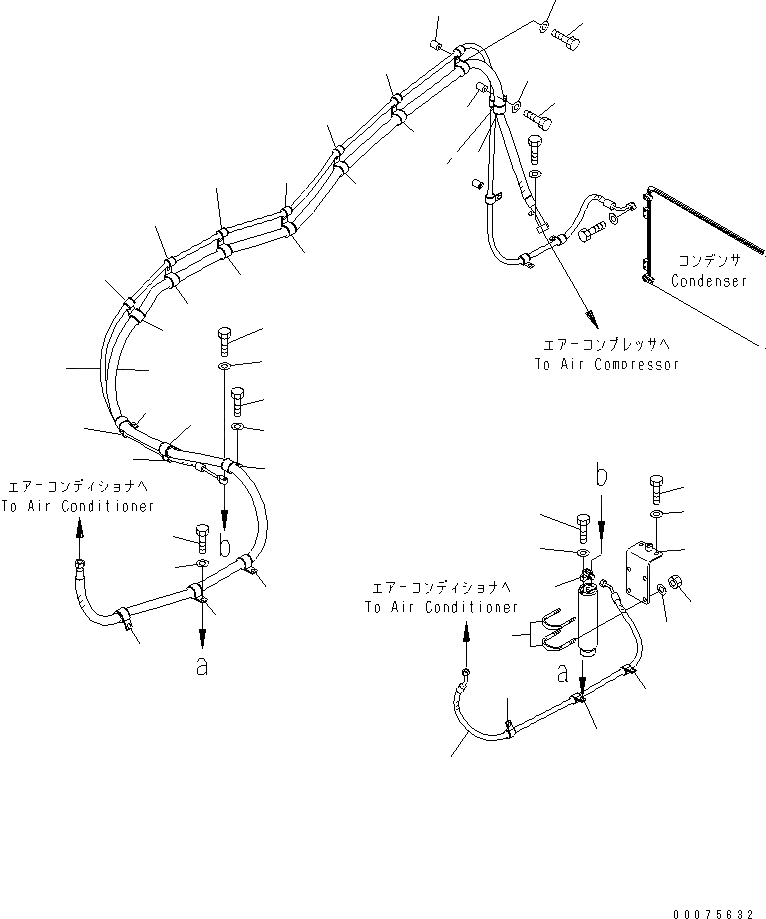 コンデンサ
Condenser

エアーコンプレッサへ
To Air Compressor

エアーコンディショナへ
To Air Conditioner

b

a

b

エアーコンディショナへ
To Air Conditioner

a

00075632