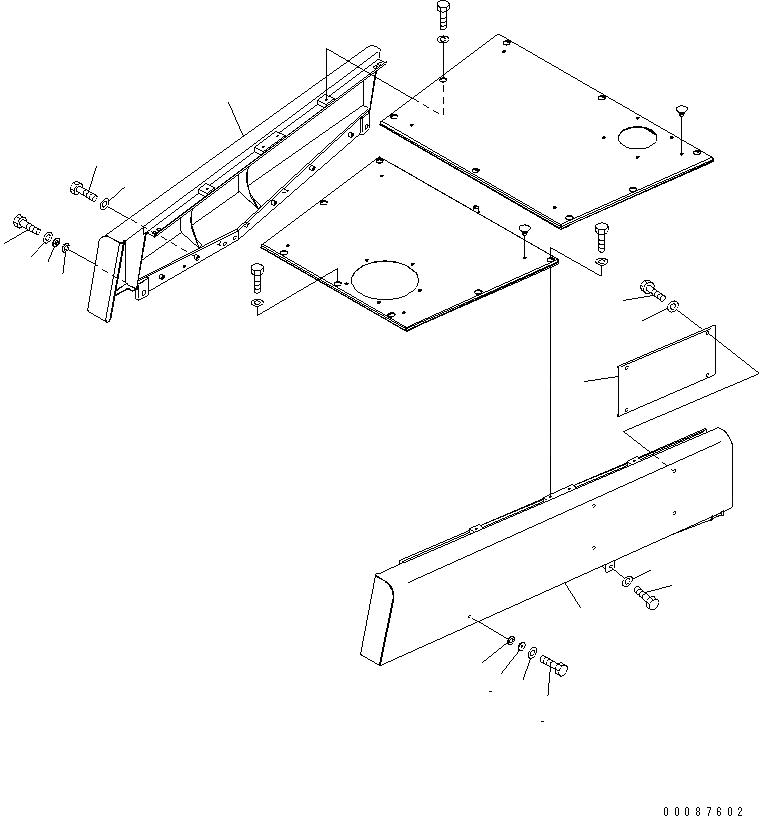 00087602