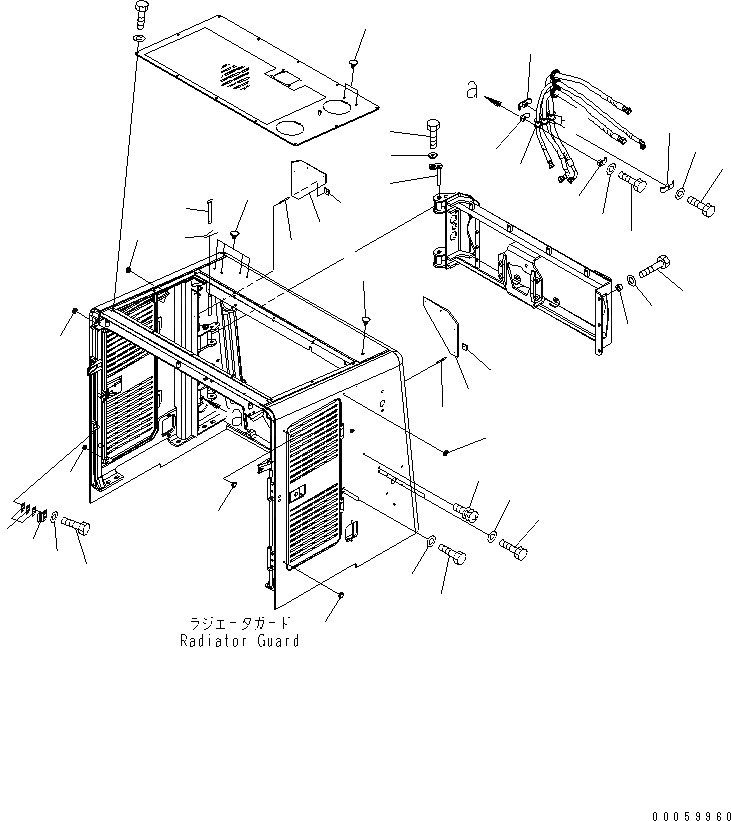 a

ラジエータガード
Radiator Guard

00059960