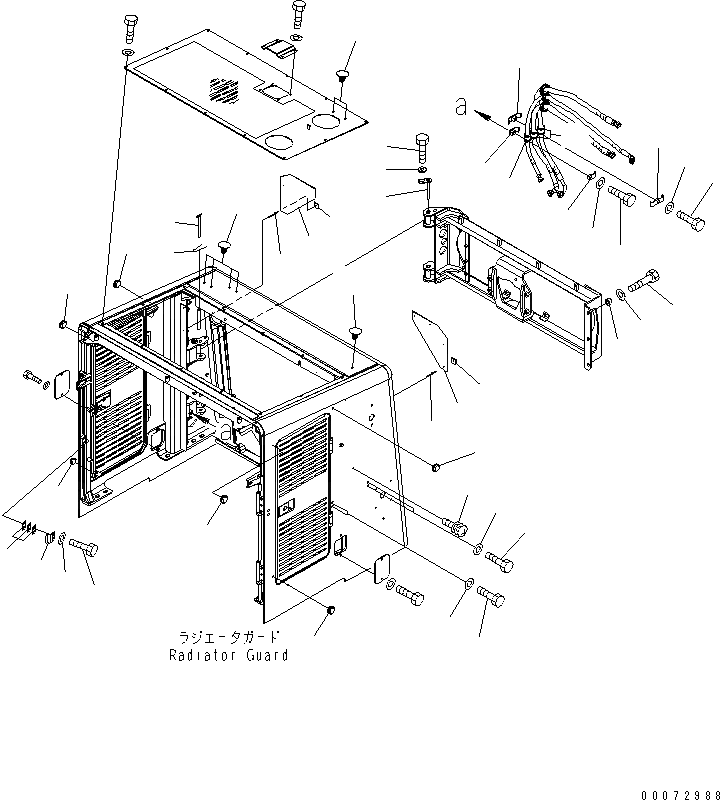 a

a

ラジエータガード
Radiator Guard

00072988