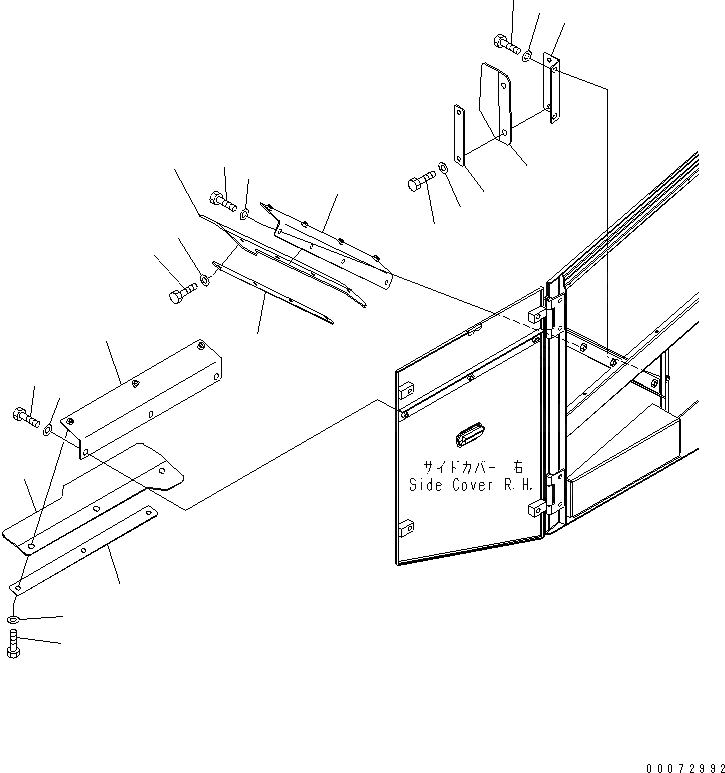 サイドカバー 右
Side Cover R.H.

00072992