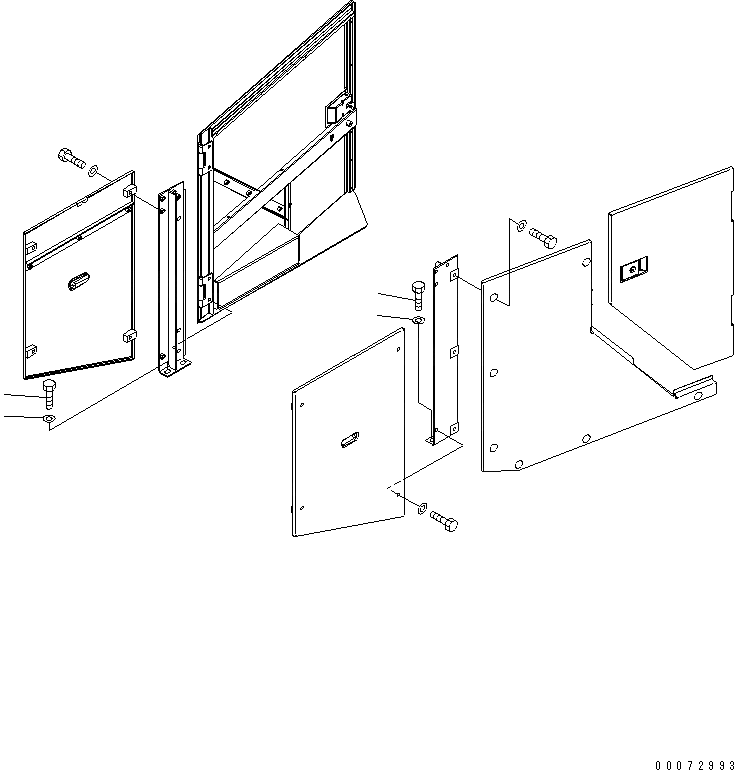 00072993