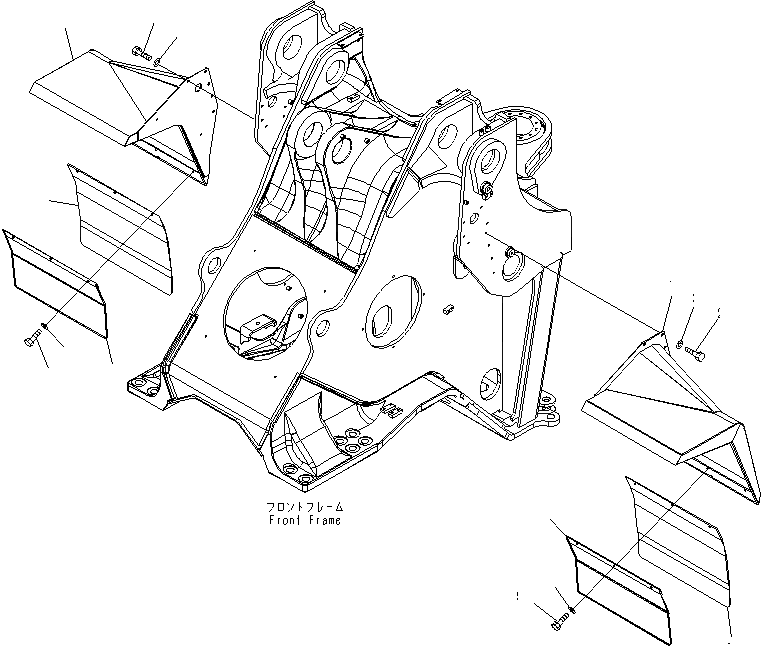 フロントフレーム
Front Frame