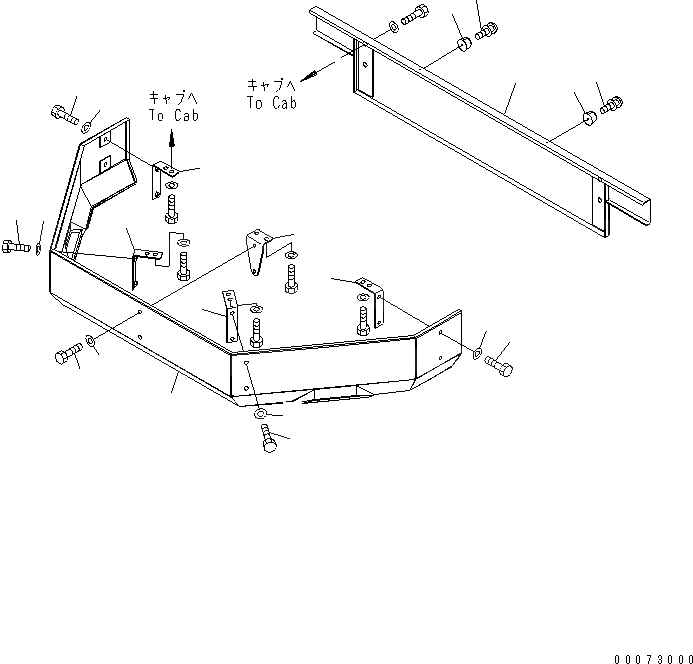 キャブへ
To Cab

キャブへ
To Cab

00073000