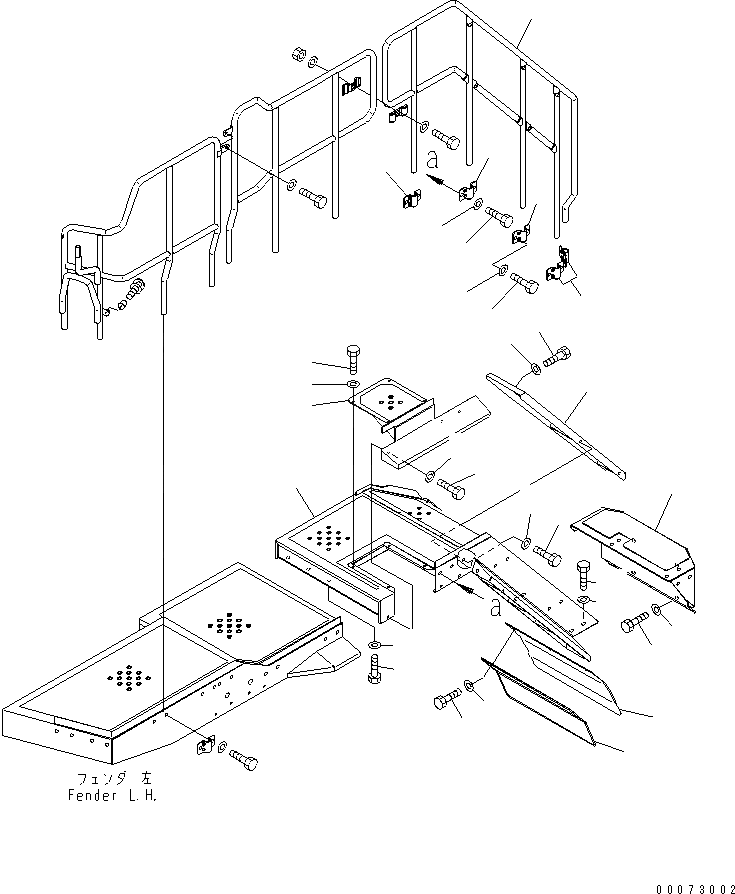 a

a

フェンダ 左
Fender L.H.

00073002