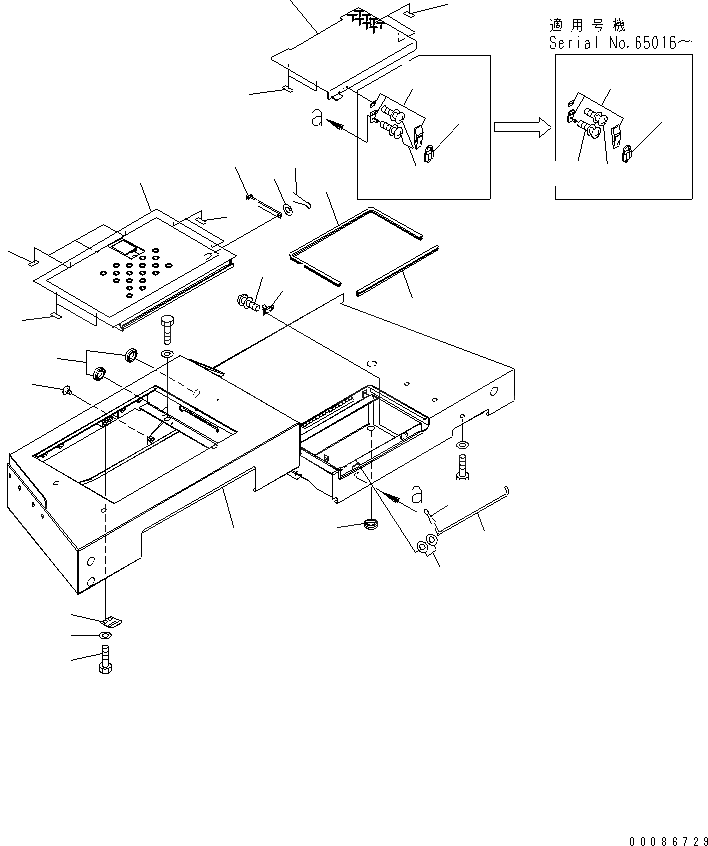 適用号機
Serial No.65016~

a

a

00086729