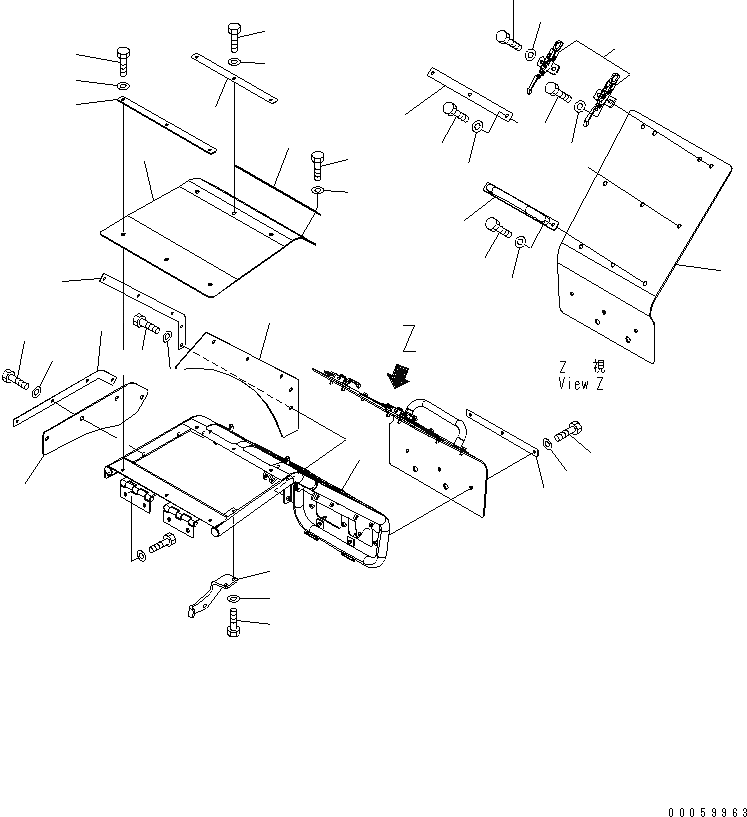 Z

Z 視
View Z

00059963