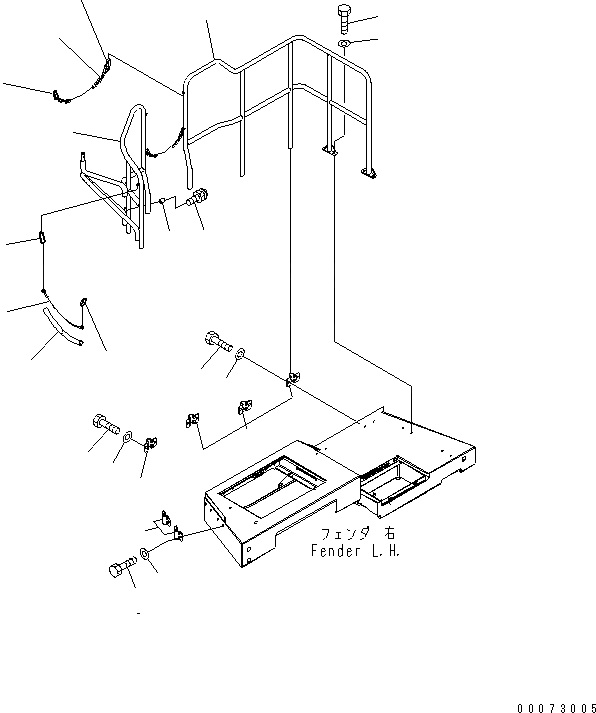 フェンダ 右
Fender L.H.

00073005