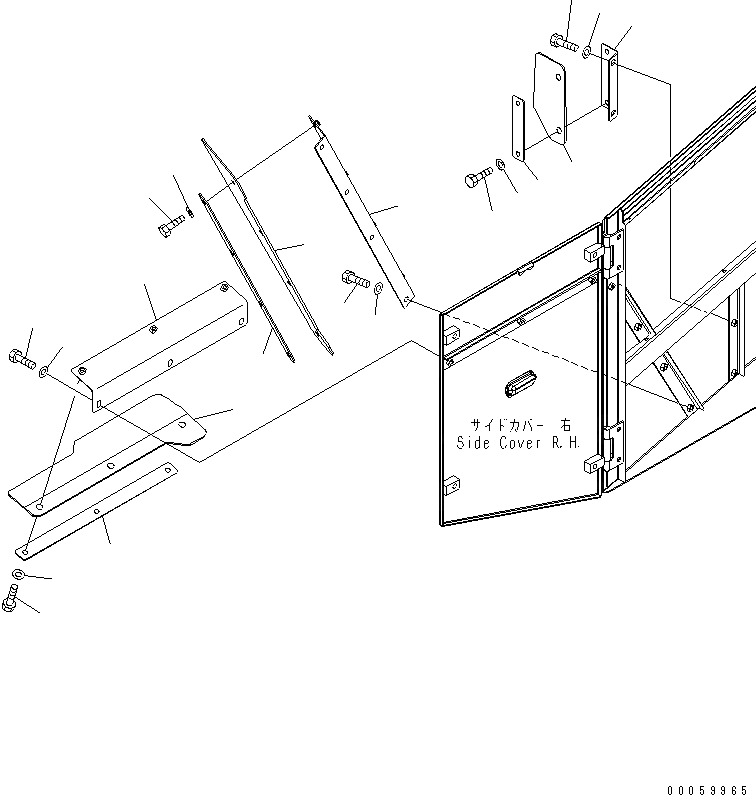 サイドカバー 右
Side Cover R.H.

00059965