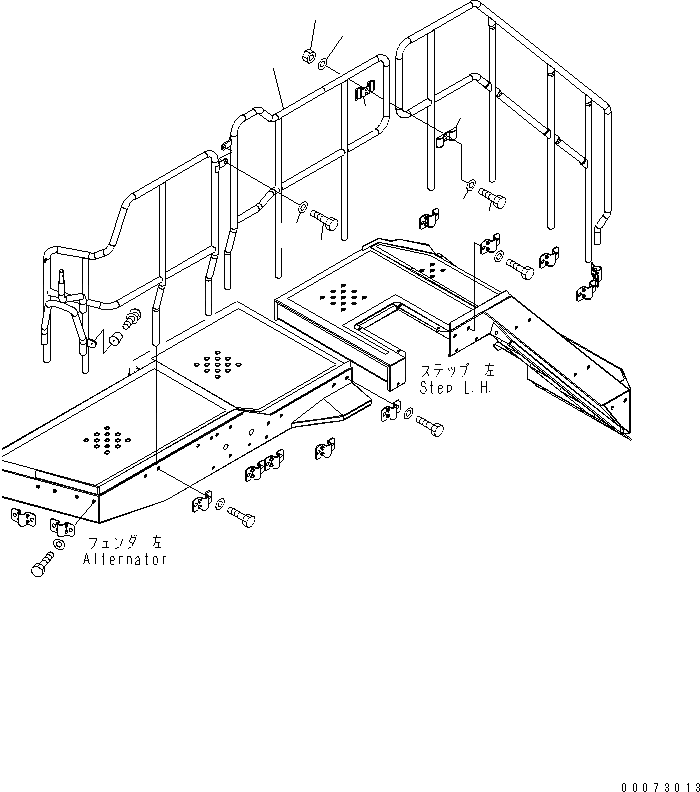 ステップ 左
Step L.H.

フェンダ 左
Alternator

00073013