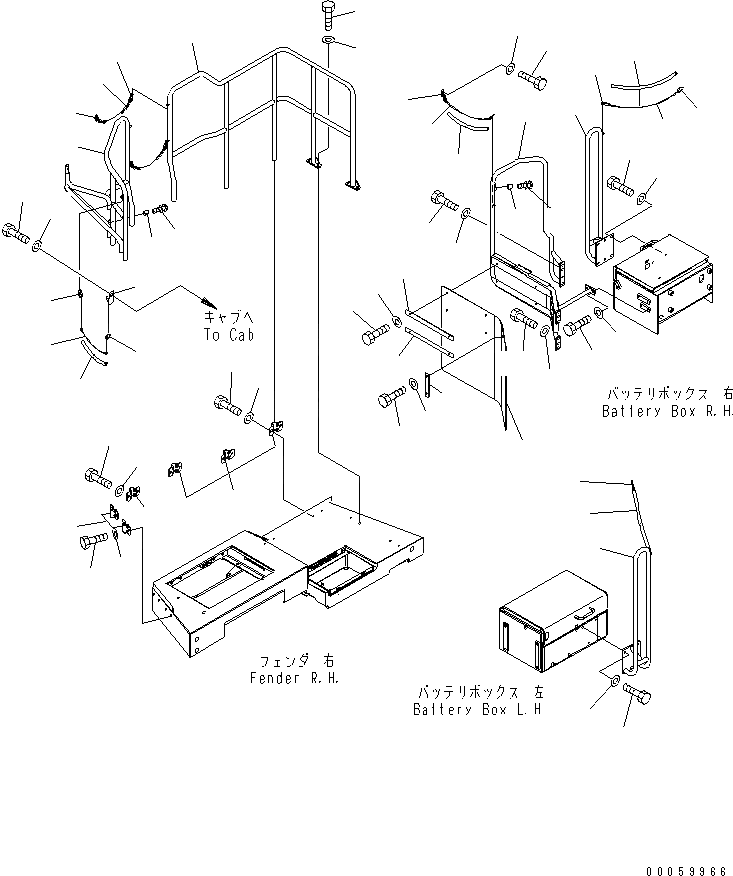 キャブへ
To Cab

バッテリボックス 右
Battery Box R.H.

フェンダ 右
Fender R.H.

バッテリボックス 左
Battery Box L.H

00059966