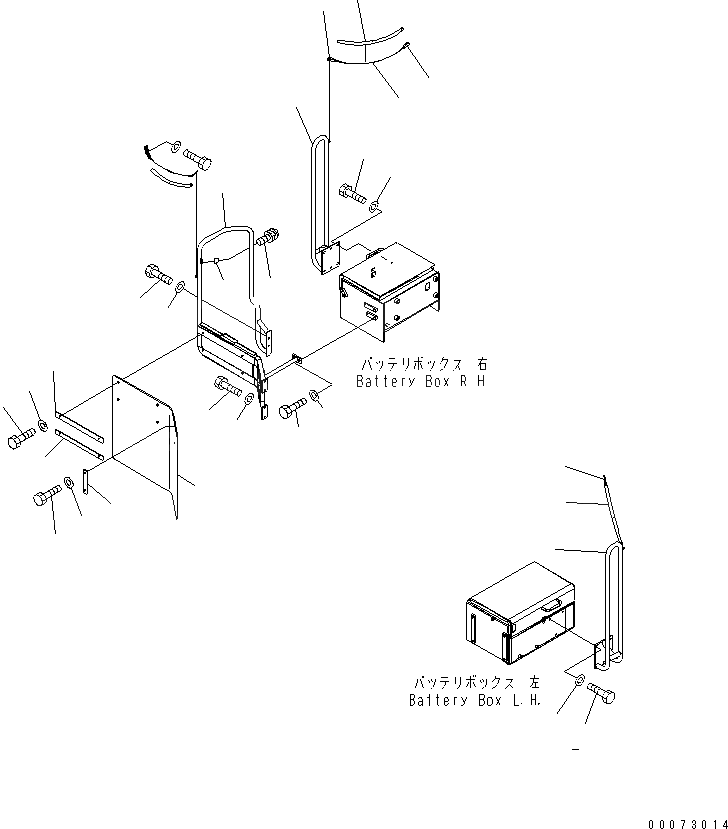 バッテリボックス 右
Battery Box R H

バッテリボックス 左
Battery Box L.H.

00073014