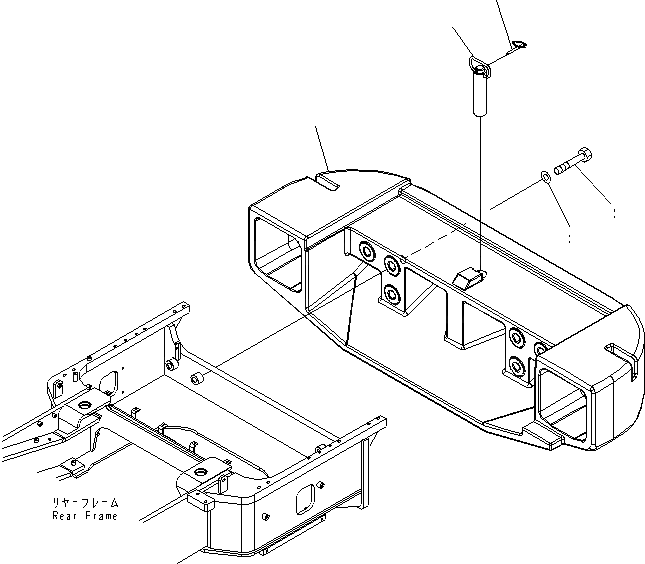 リヤーフレーム
Rear Frame