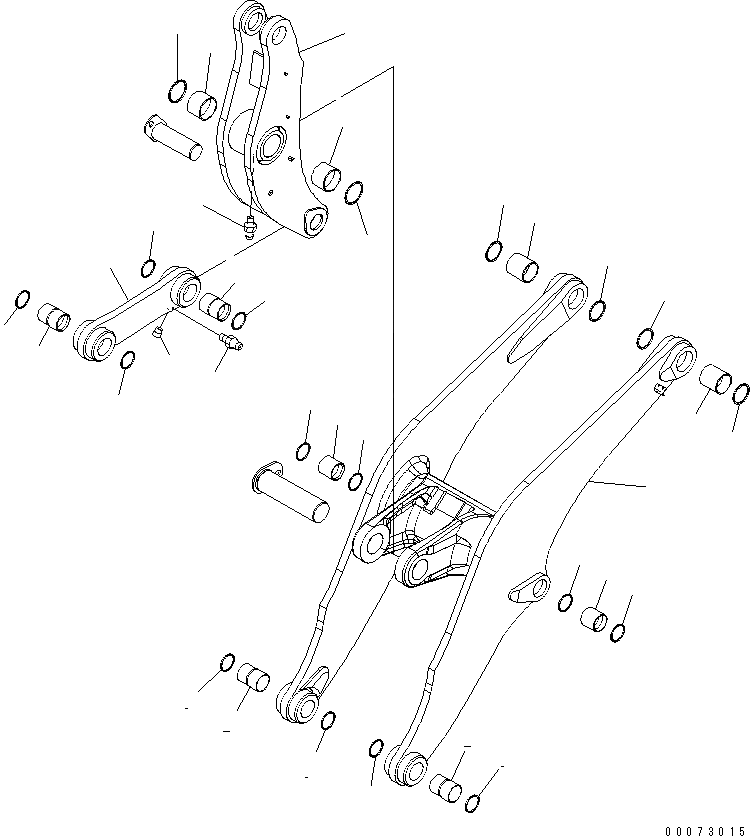 00073015