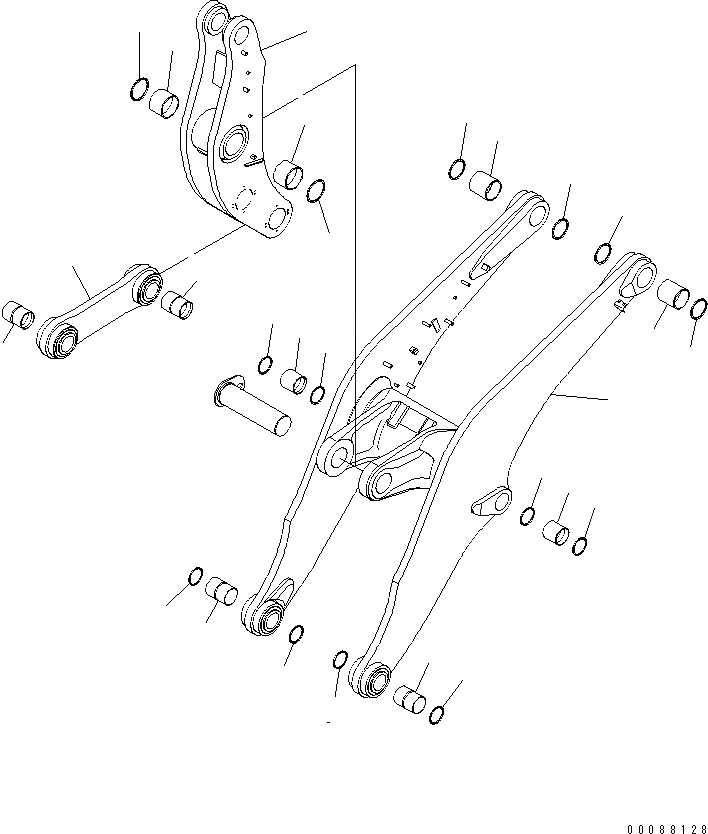 00088128