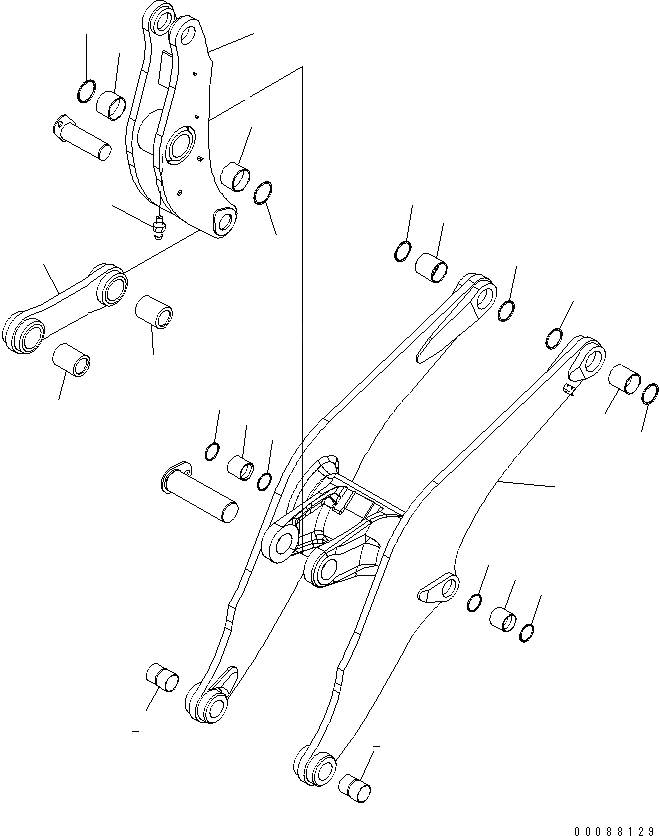 00088129