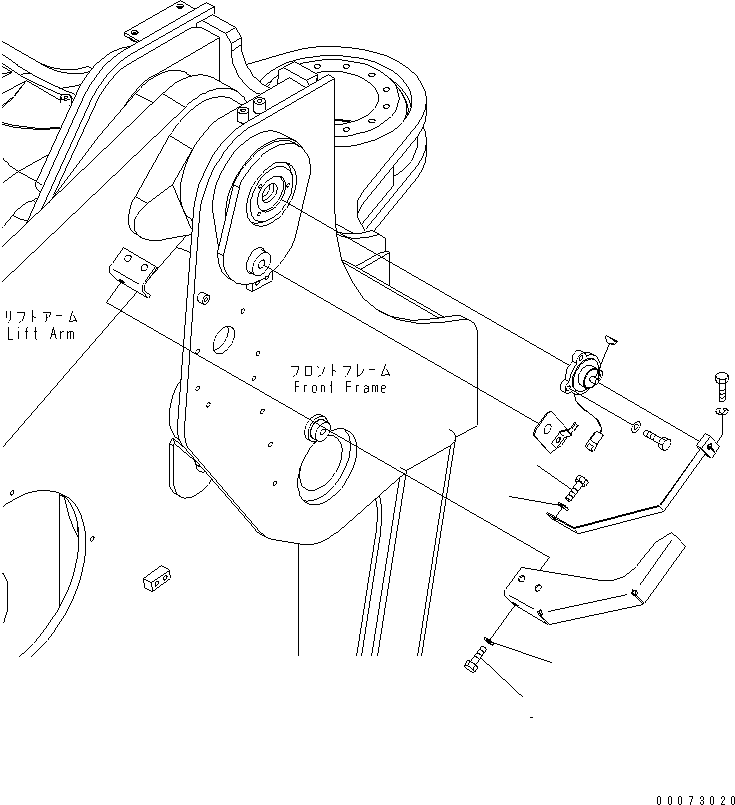 リフトアーム
Lift Arm

フロントフレーム
Front Frame

00073020