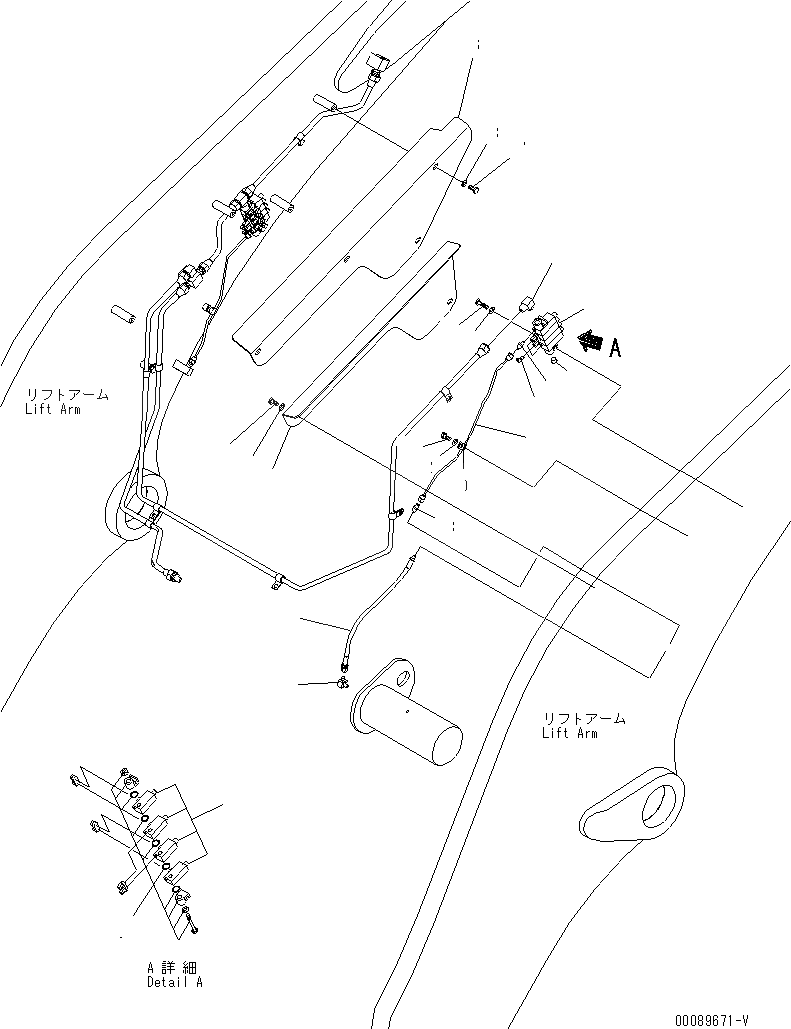 A

リフトアーム
Lift Arm

リフトアーム
Lift Arm

A 詳 細
Detail A

00089671-V