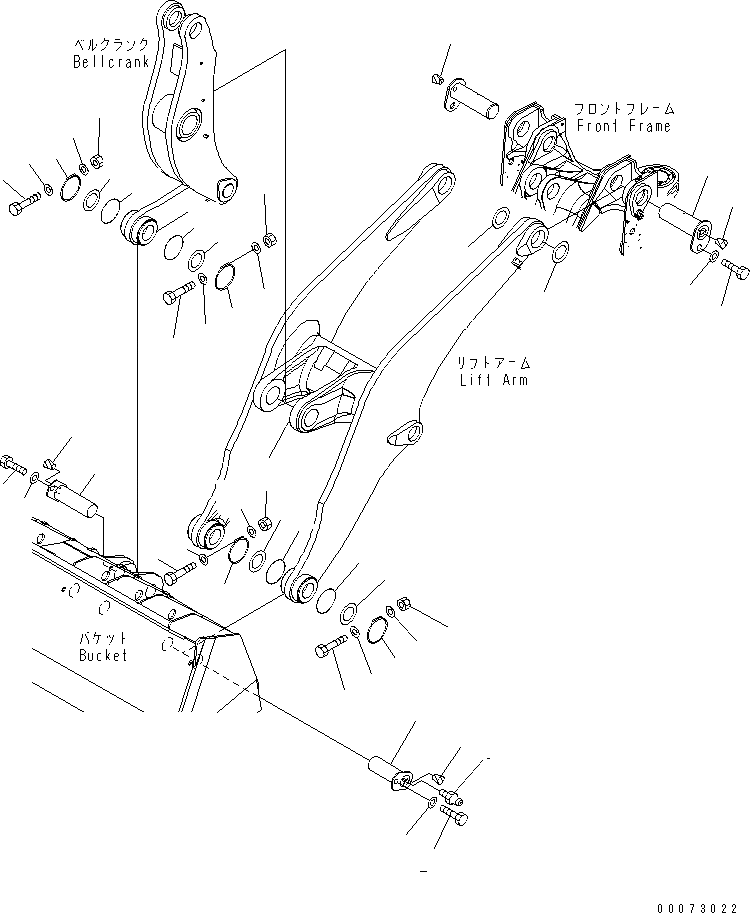 ベルクランク
Bellcrank

フロントフレーム
Front Frame

リフトアーム
Lift Arm

バケット
Bucket

00073022