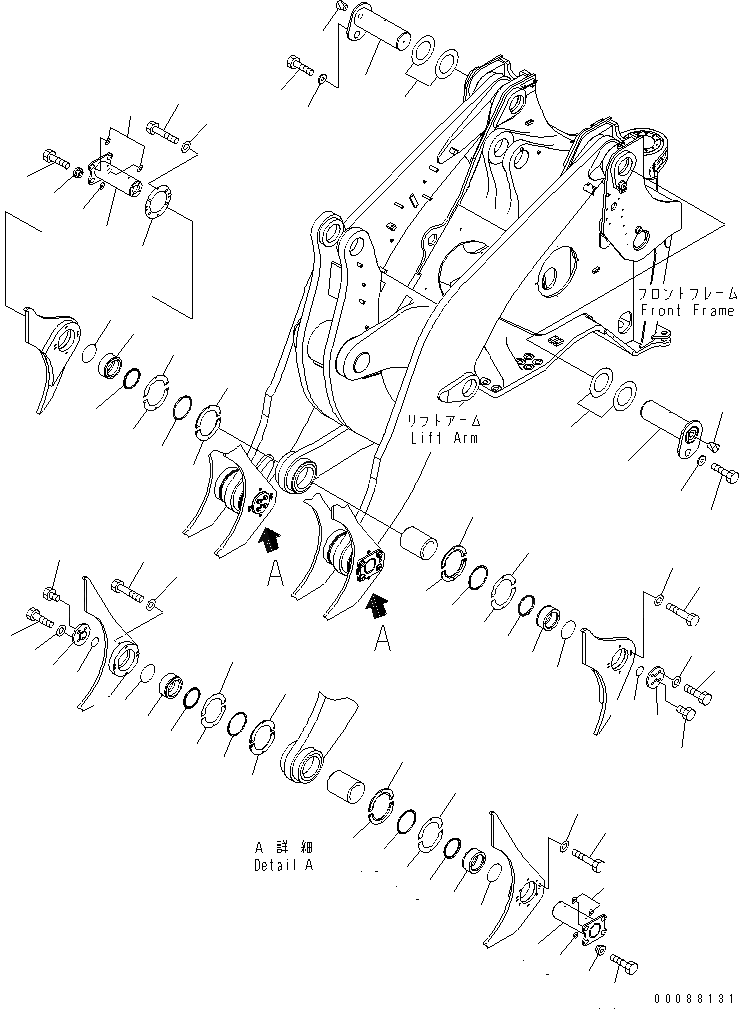 フロントフレーム
Front Frame

リフトアーム
Lift Arm

A

A

A 詳細
Detail A

00088131