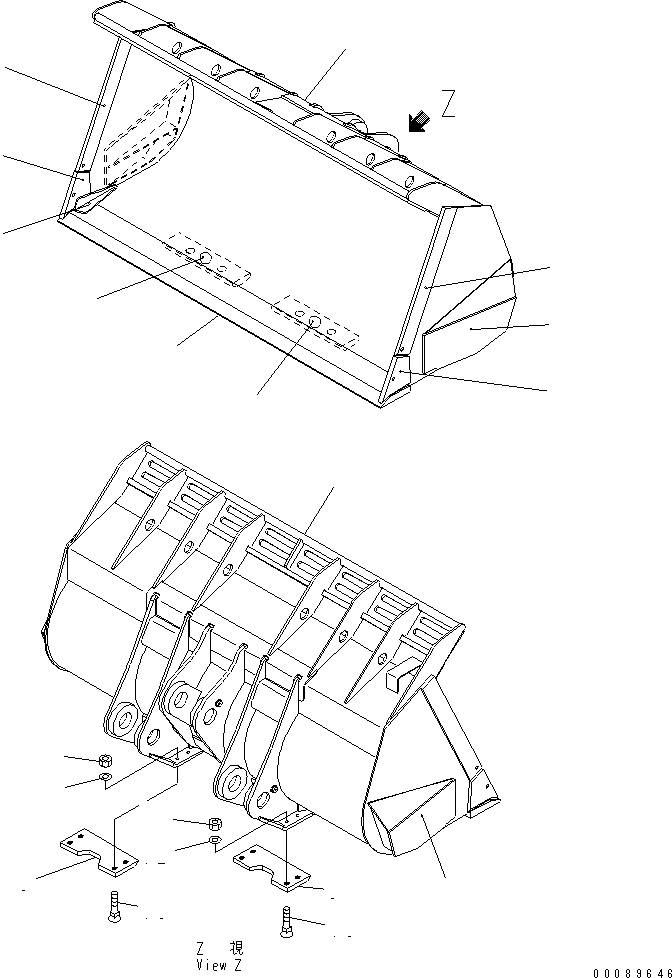 Z

Z 視
View Z

00089646