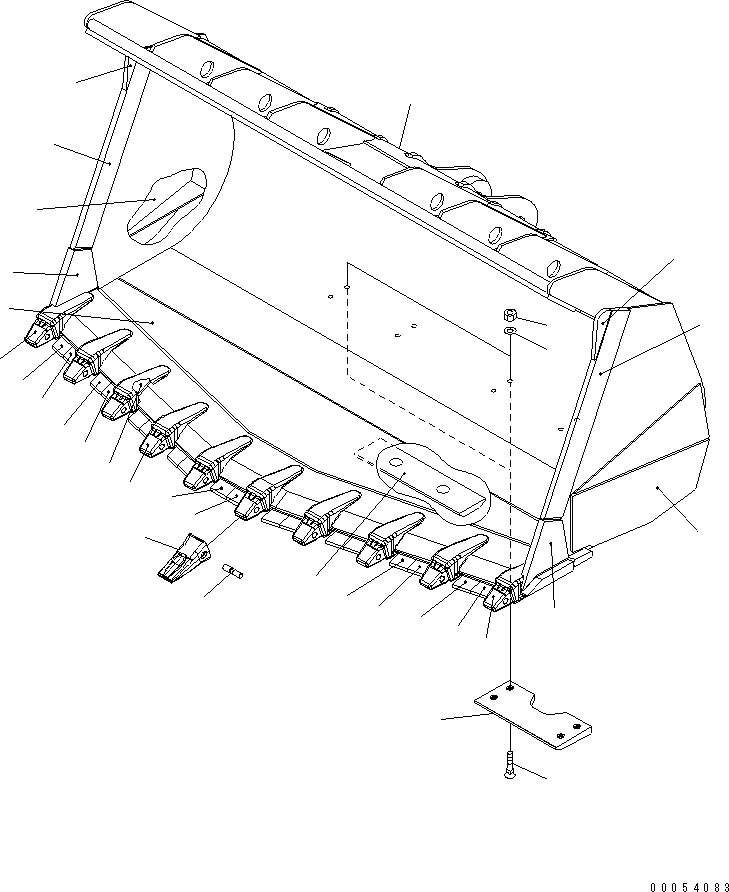 00054083