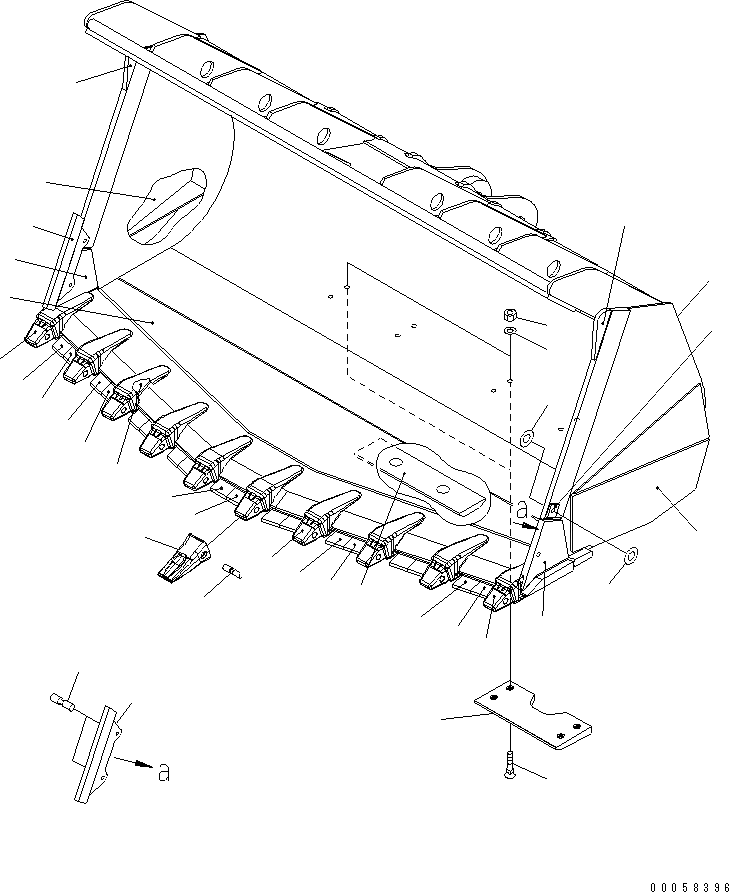 a

a

00058396